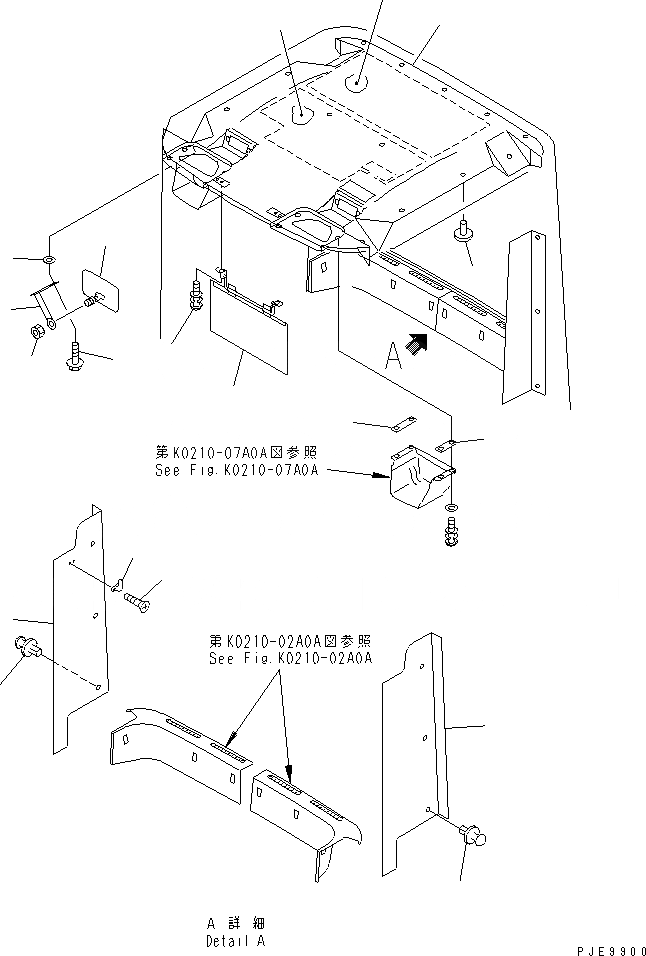 A

第K0210-07A0A図参照
See Fig.K0210-07A0A

第K0210-02A0A図参照
See Fig.K0210-02A0A

A 詳細
Detail A

PJE9900