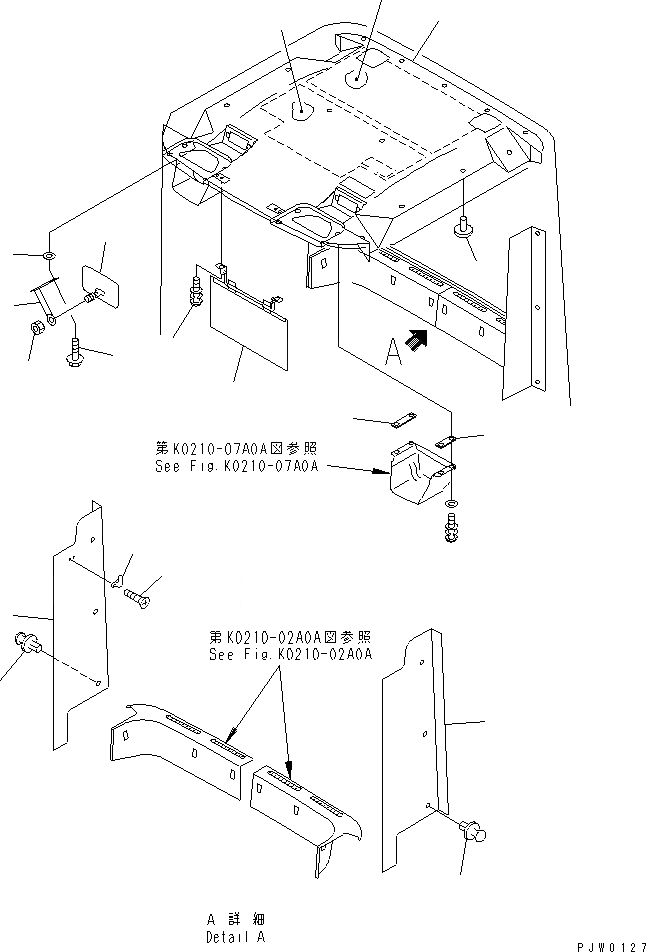 A

第K0210-07A0A図参照
See Fig.K0210-07A0A

第K0210-02A0A図参照
See Fig.K0210-02A0A

A 詳細
Detail A

PJW0127