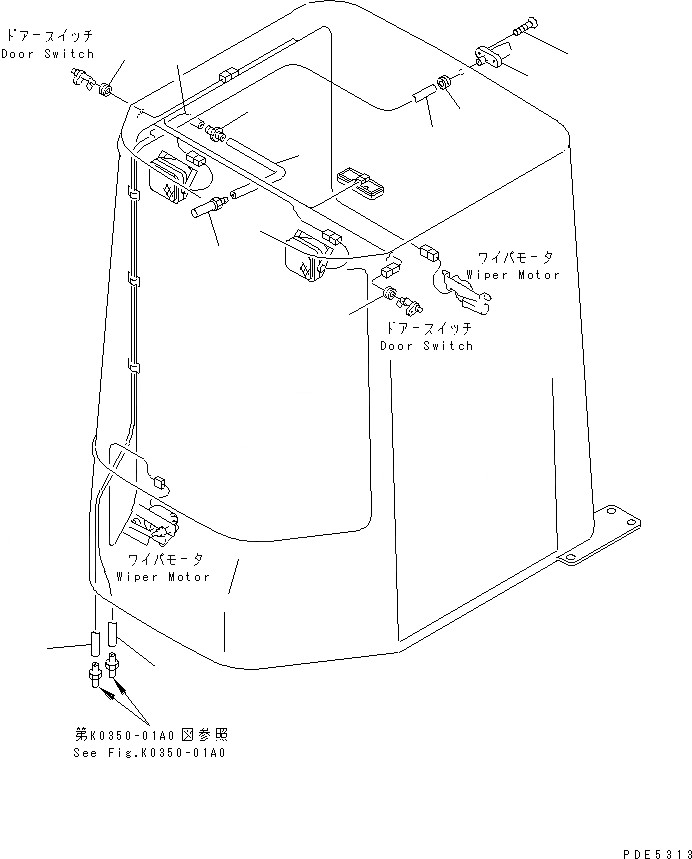 ドアースイッチ
Door Switch

ワイパモータ
Wiper Motor

ドアースイッチ
Door Switch

ワイパモータ
Wiper Motor

第K0350-01A0図参照
See Fig.K0350-01A0

PDE5313