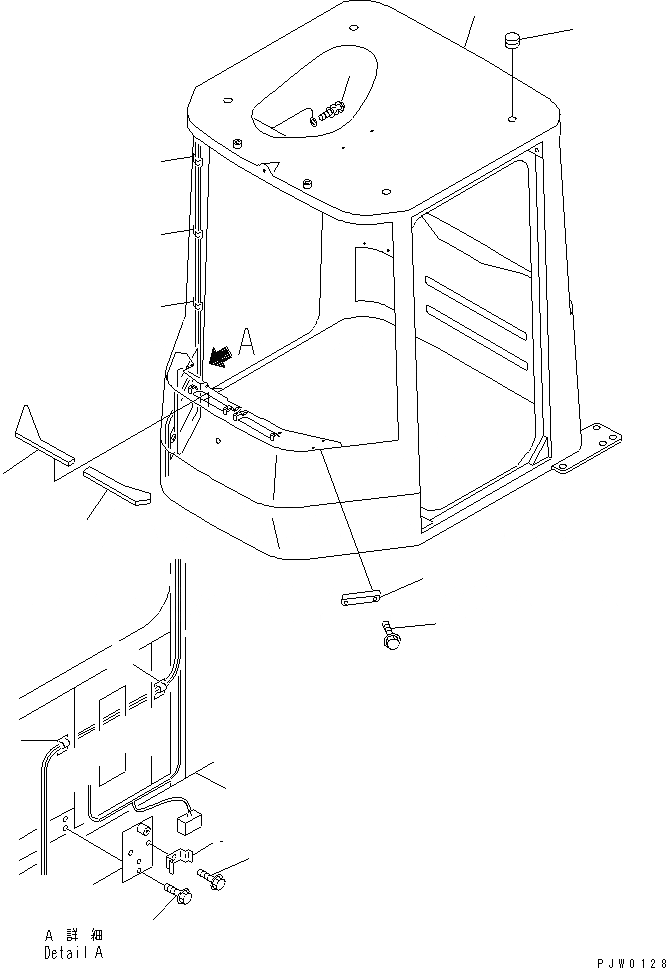 A

A 詳 細
Detail A

PJW0128