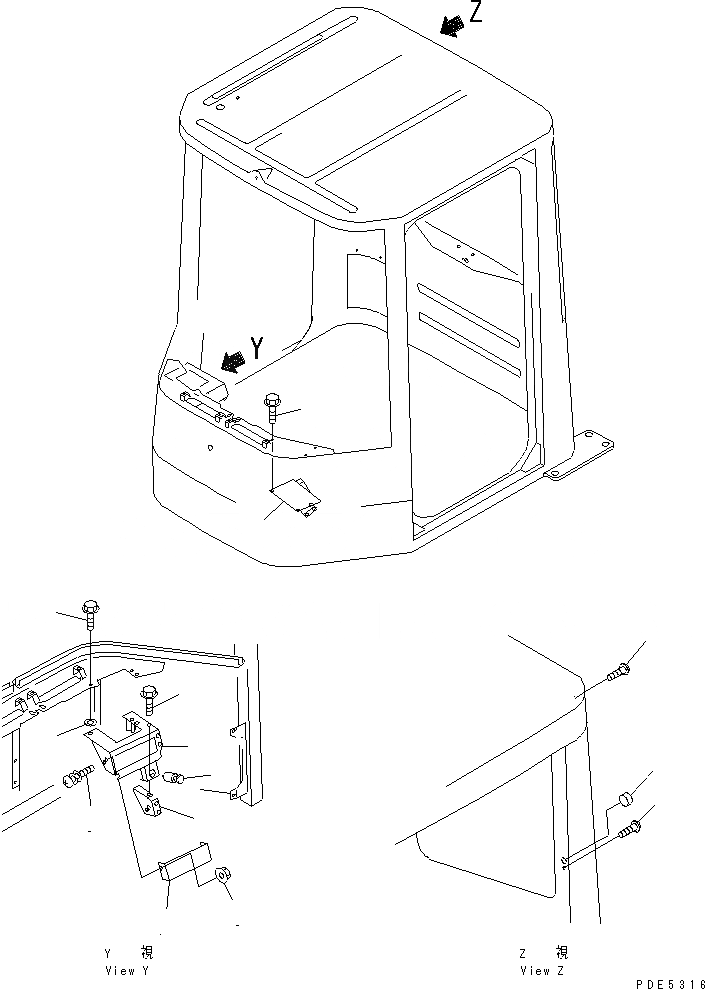 Z

Y

Y 視
View Y

Z 視
View Z

PDE5316