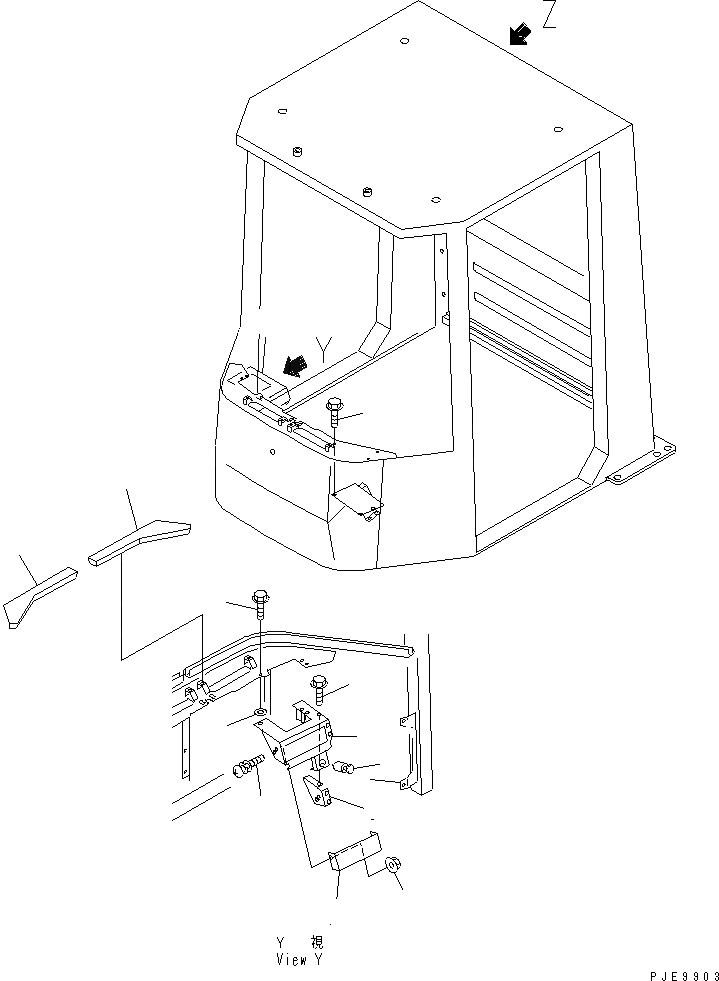 Z

Y

Y 視
View Y

PJE9903