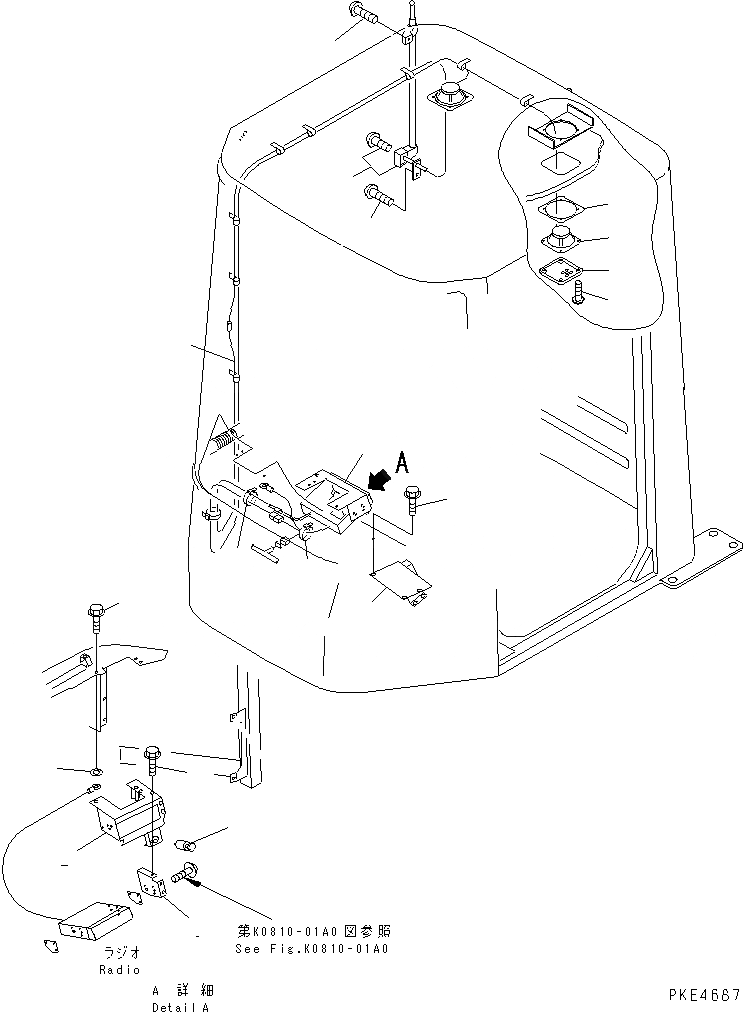 A

第K0810-01A0図参照
See Fig.K0810-01A0

ラジオ
Radio

A 詳細
Detail A

PKE4687