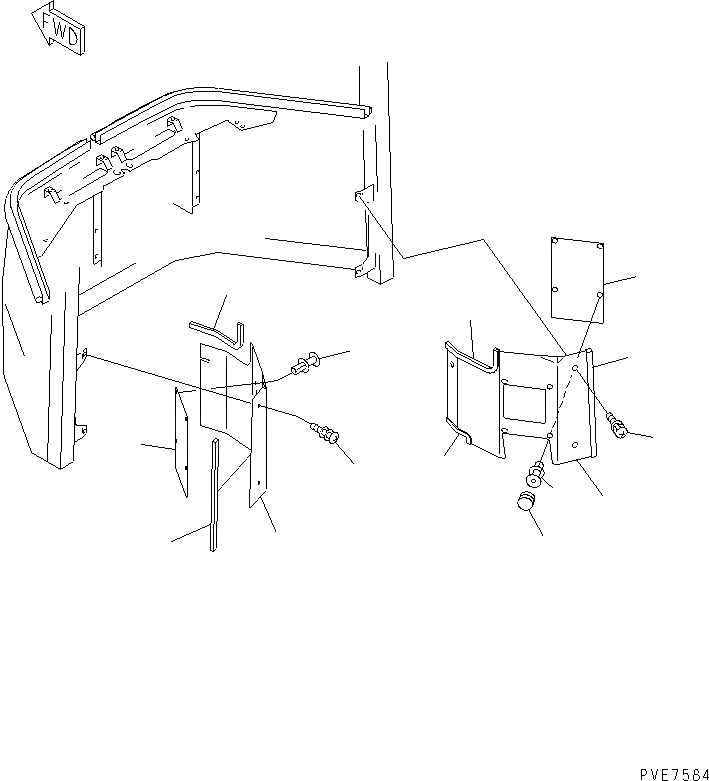 FWD

PVE7584