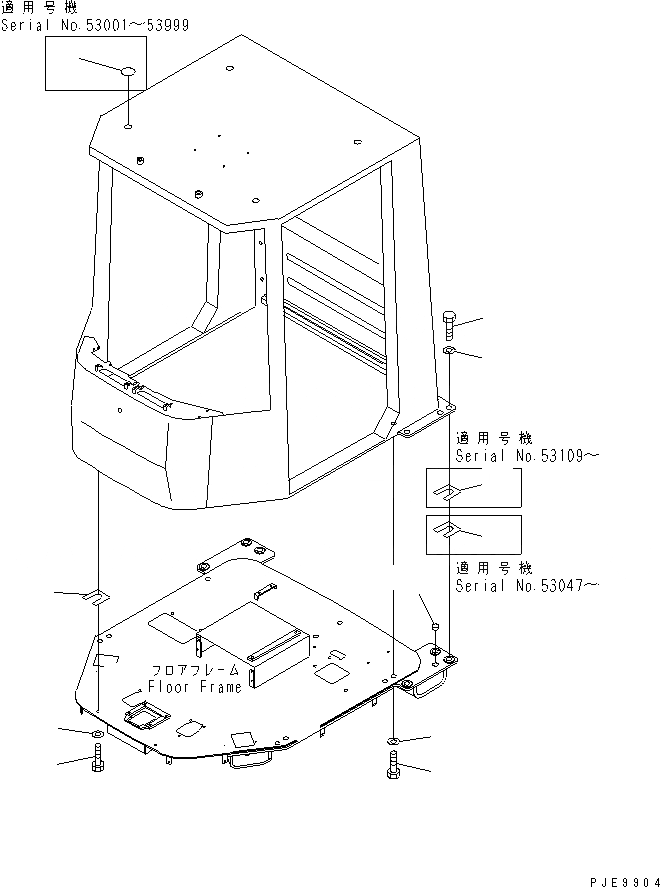 適用号機
Serial No.53001~53999

適用号機
Serial No.53109~

適用号機
Serial No.53047~

フロアフレーム
Floor Frame

PJE9904