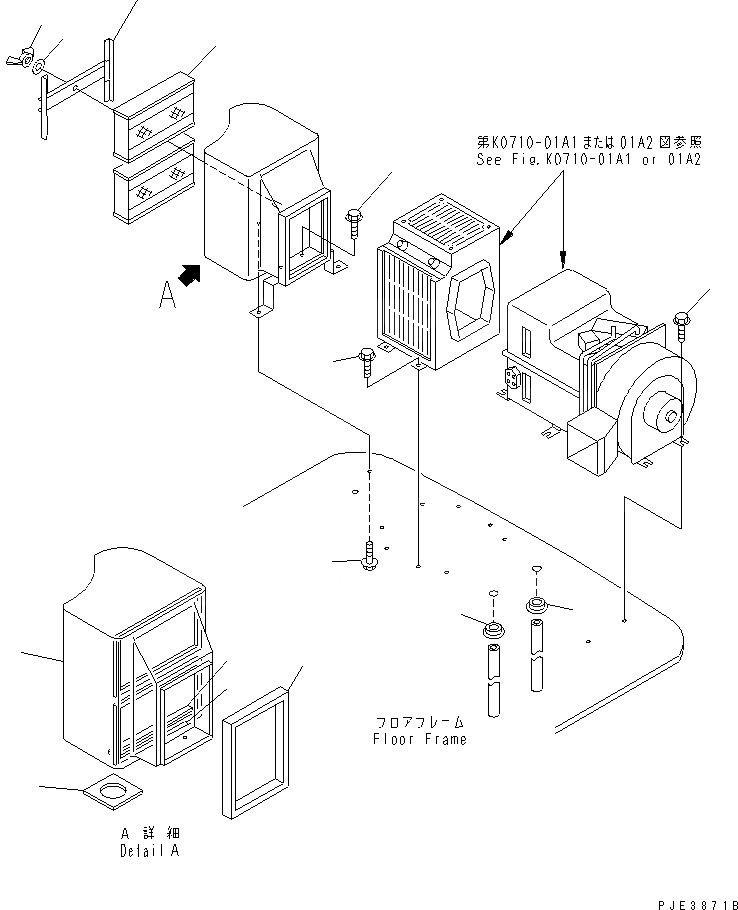 第K0710-01A1または01A2図参照
See Fig.K0710-01A1 or 01A2

A

フロアフレーム
Floor Frame

A 詳細
Detail A

PJE3871B