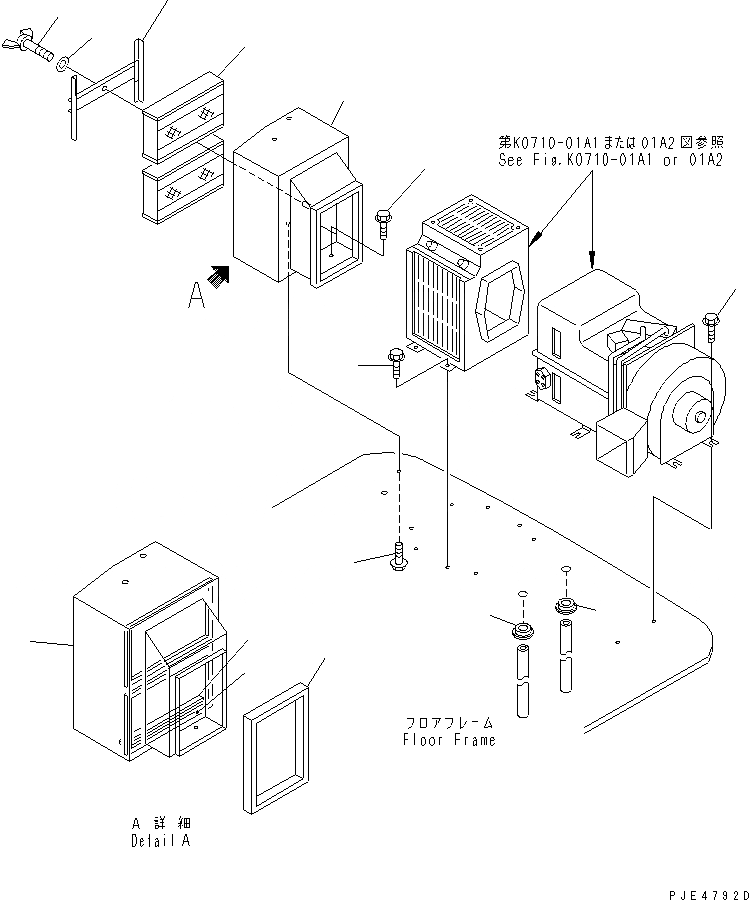 第K0710-01A1または01A2図参照
See Fig.K0710-01A1 or 01A2

A

フロアフレーム
Floor Frame

A 詳細
Detail A

PJE4792D