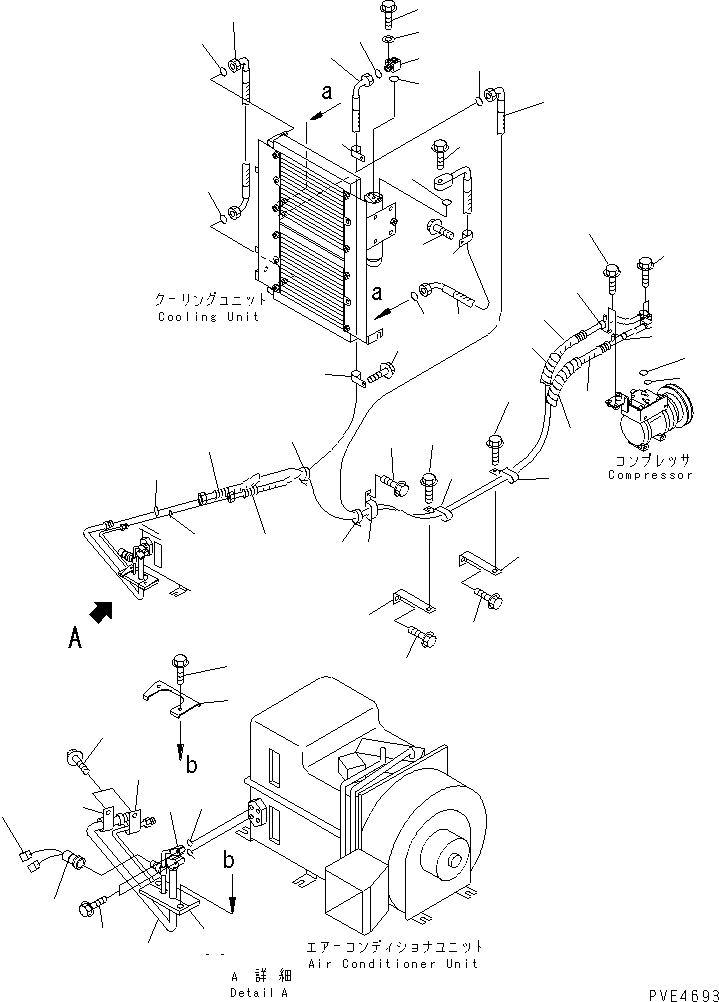 a

a

クーリングユニット
Cooling Unit

コンプレッサ
Compressor

A

b

b

エアーコンディショナユニット
Air Conditioner Unit

A 詳細
Detail A

PVE4693