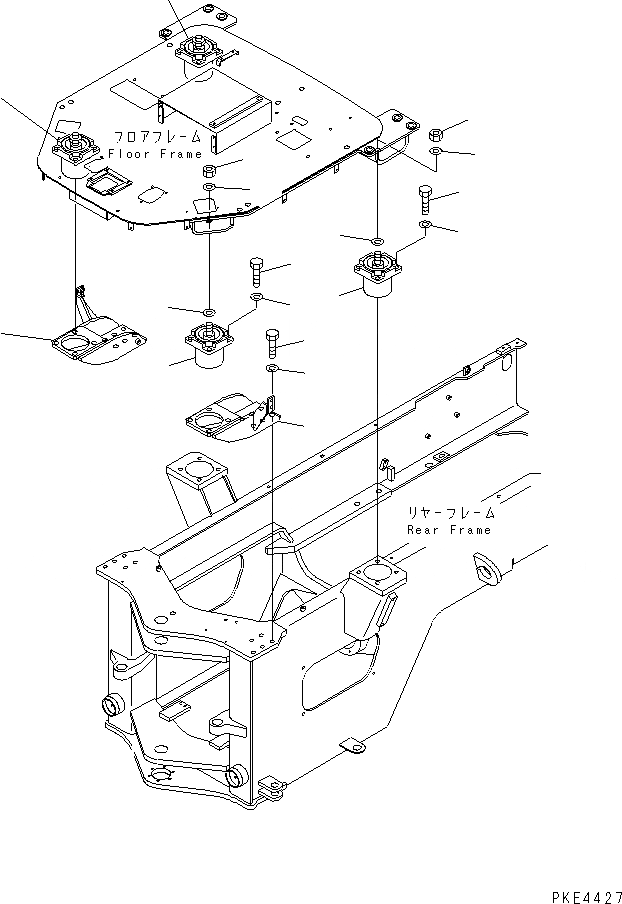 フロアフレーム
Floor Frame

リヤーフレーム
Rear Frame

PKE4427