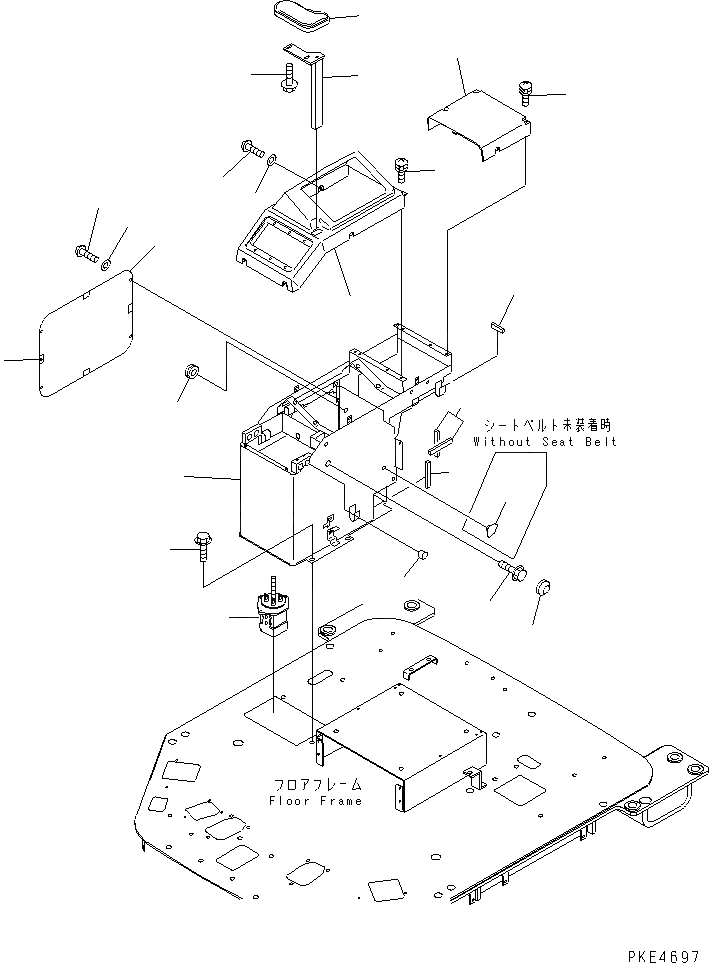 シートベルト未装着時
Without Seat Belt

フロアフレーム
Floor Frame

PKE4697