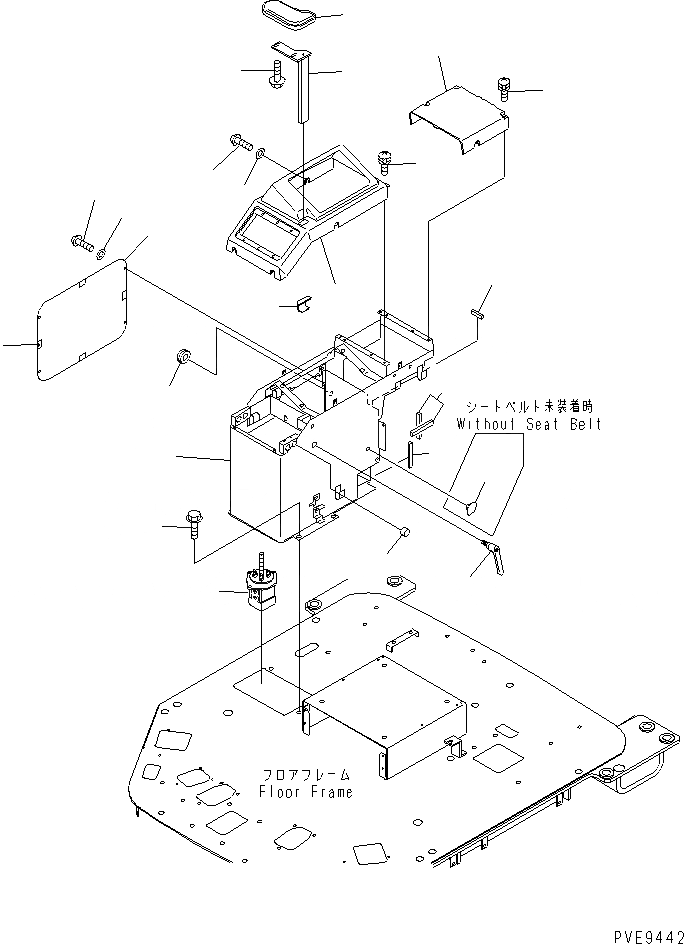 シートベルト未装着時
Without Seat Belt

フロアフレーム
Floor Frame

PVE9442