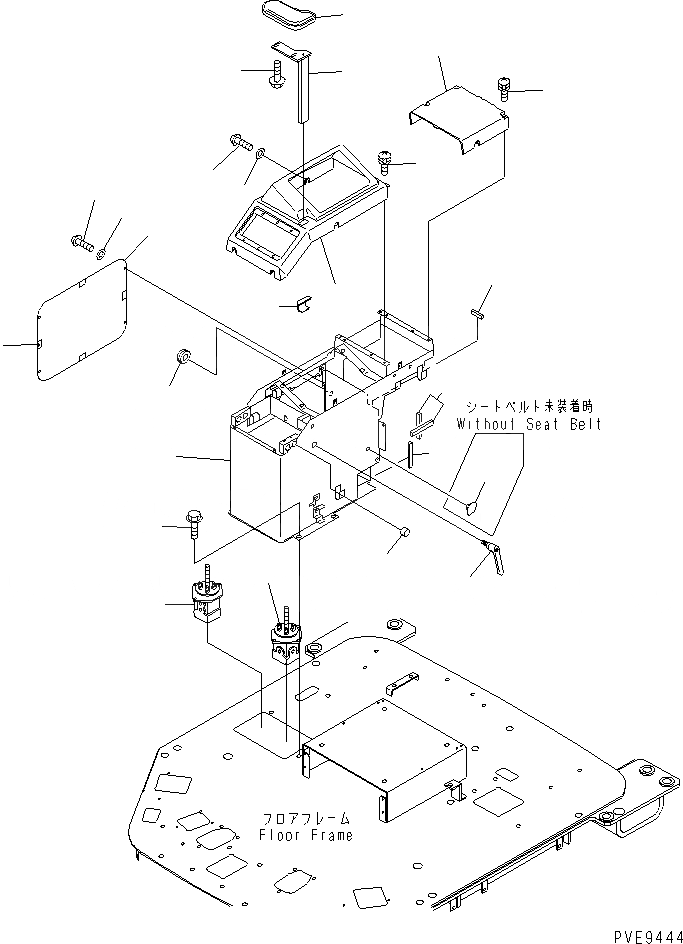 シートベルト未装着時
Without Seat Belt

フロアフレーム
Floor Frame

PVE9444