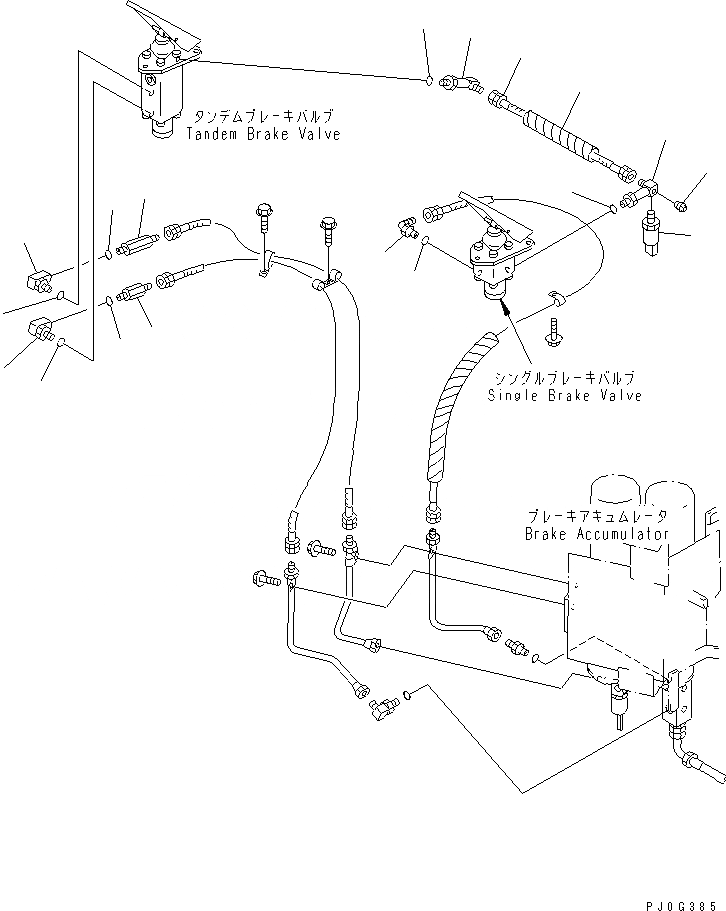 タンデムブレーキバルブ
Tandem Brake Valve

シングルブレーキバルブ
Single Brake Valve

ブレーキアキュムレータ
Brake Accumulator

PJ0G385