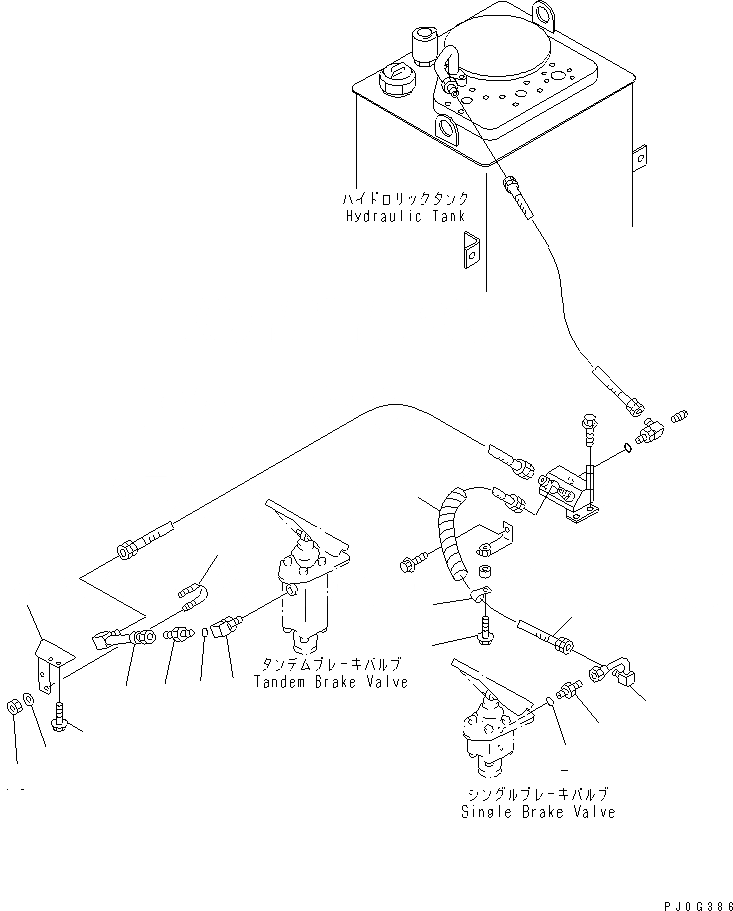 ハイドロリックタンク
Hydraulic Tank

タンデムブレーキバルブ
Tandem Brake Valve

シングルブレーキバルブ
Single Brake Valve

PJ0G386