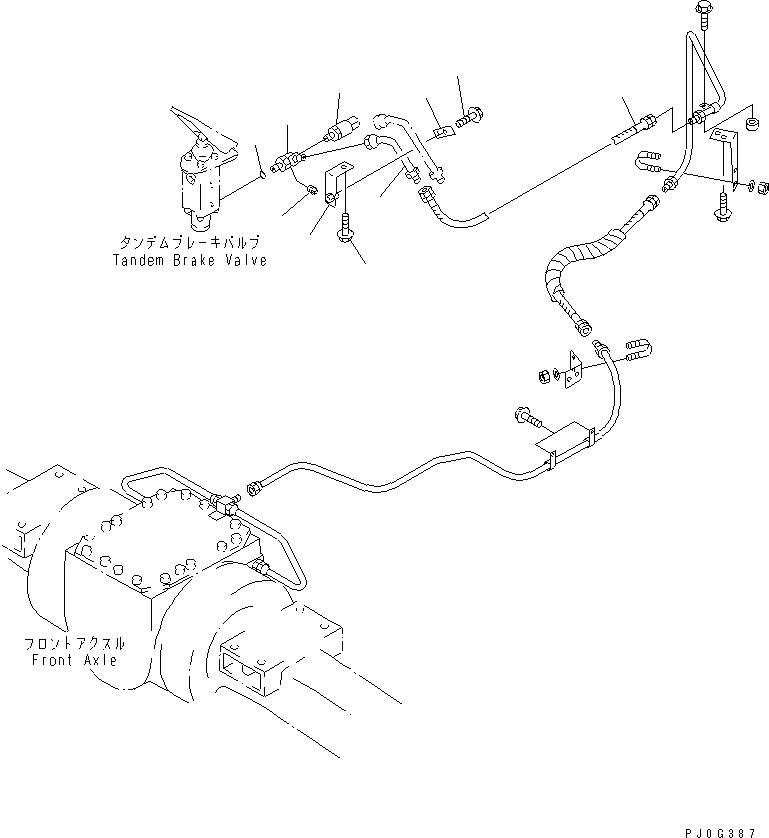 タンデムブレーキバルブ
Tandem Brake Valve

フロントアクスル
Front Axle

PJ0G387