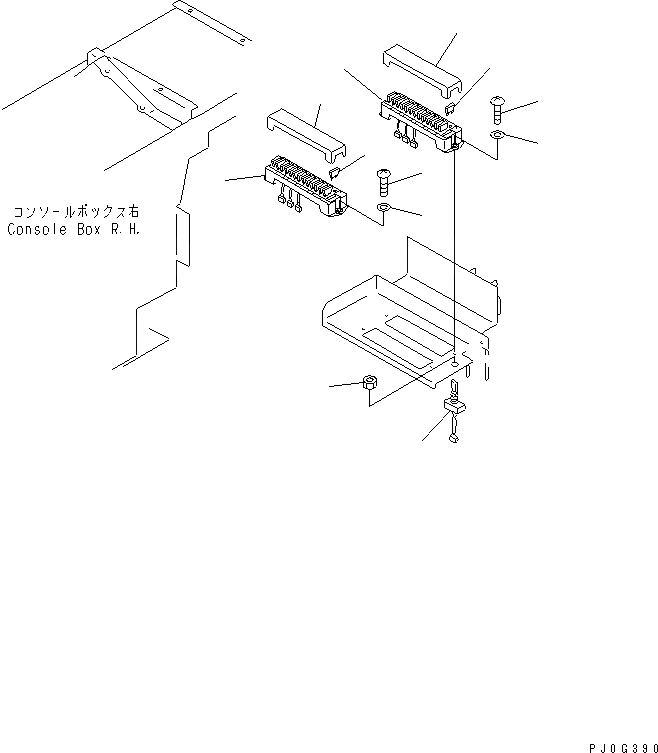 コンソールボックス右
Console Box R.H.

PJ0G390