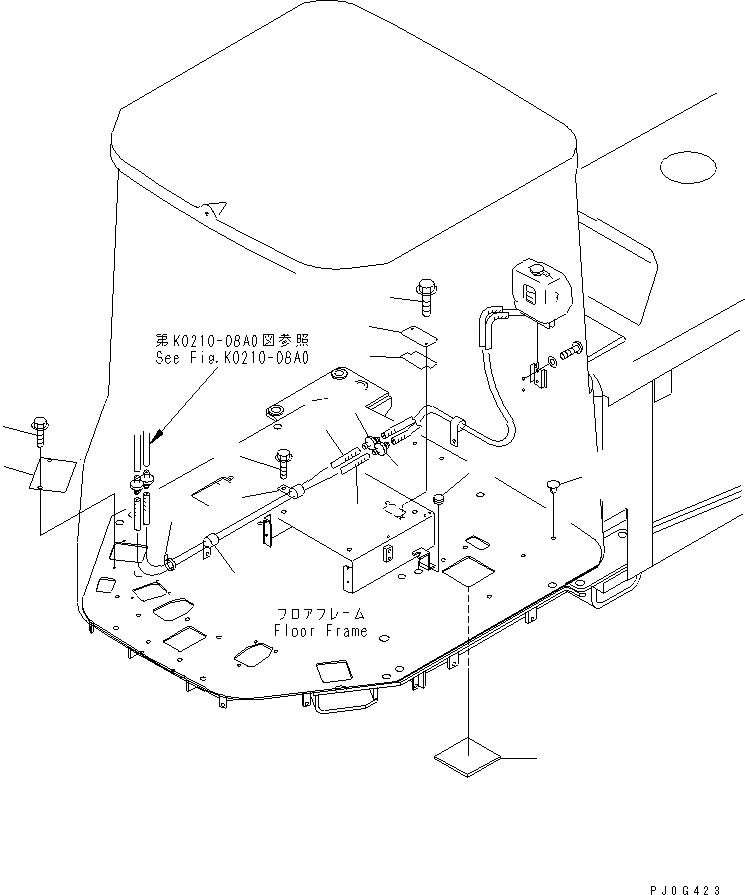 第K0210-08A0図参照
See Fig.K0210-08A0

フロアフレーム
Floor Frame

PJ0G423