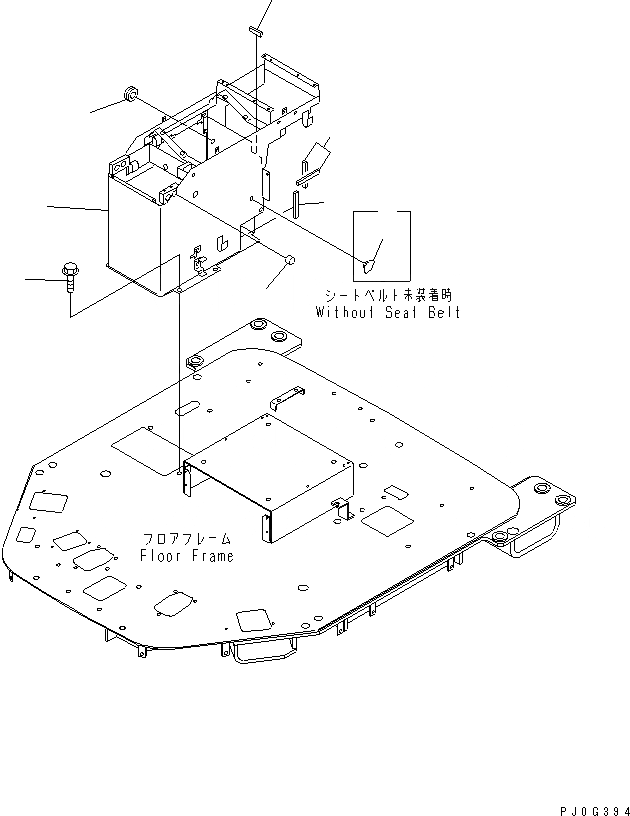 シートベルト未装着時
Without Seat Belt

フロアフレーム
Floor Frame

PJ0G394