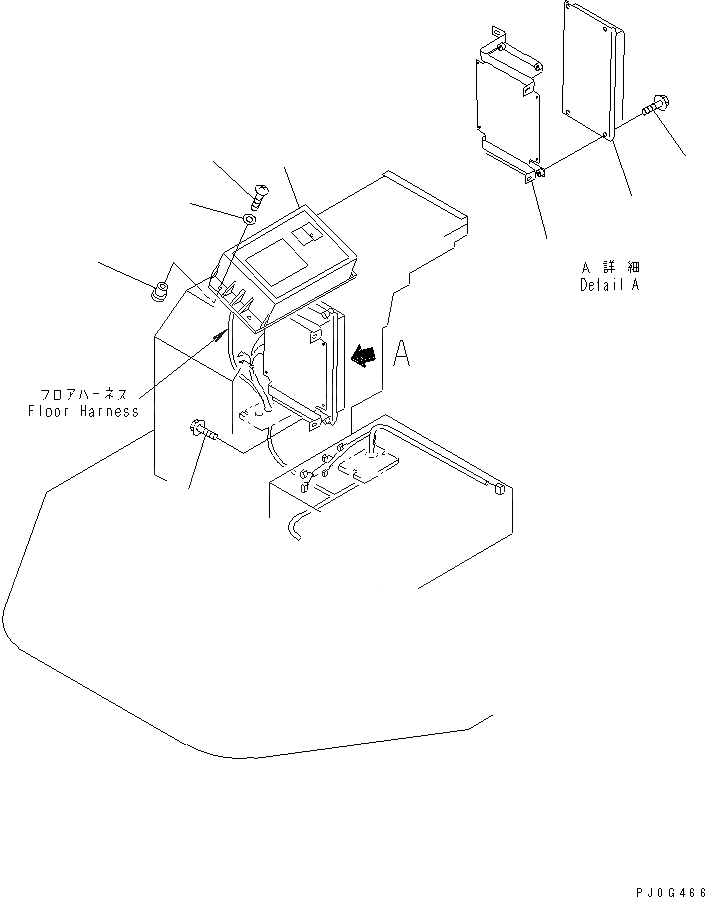 A 詳細
Detail A

A

フロアハーネス
Floor Harness

PJ0G466