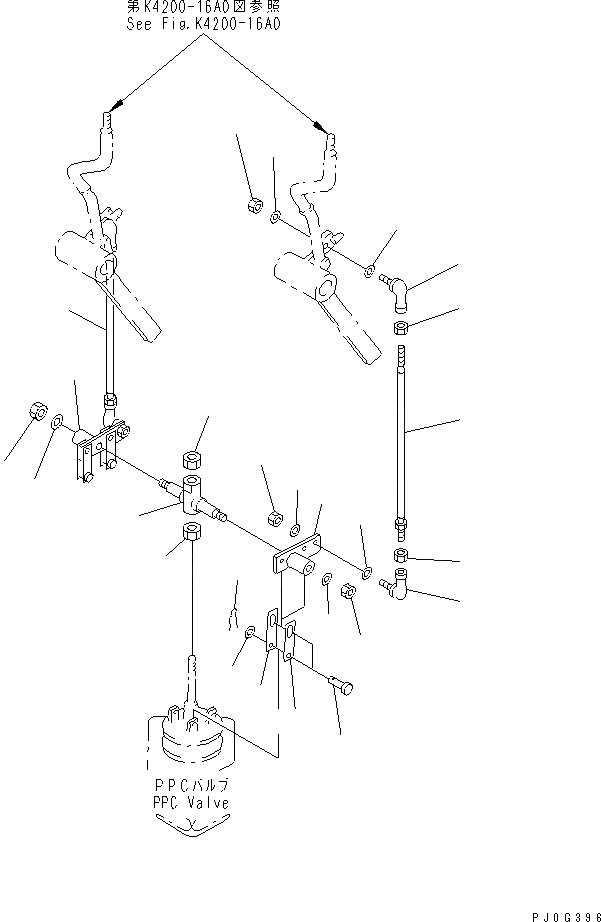 第K4200-16A0図参照
See Fig.K4200-16A0

PPCバルブ
PPC Valve

PJ0G396