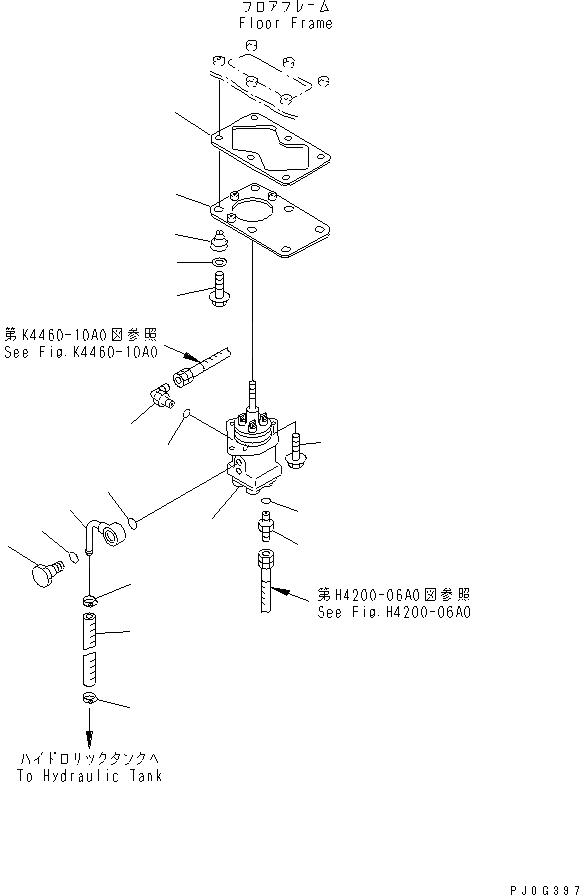 フロアフレーム
Floor Frame

第K4460-10A0図参照
See Fig.K4460-10A0

第H4200-06A0図参照
See Fig.H4200-06A0

ハイドロリックタンクへ
To Hydraulic Tank

PJ0G397