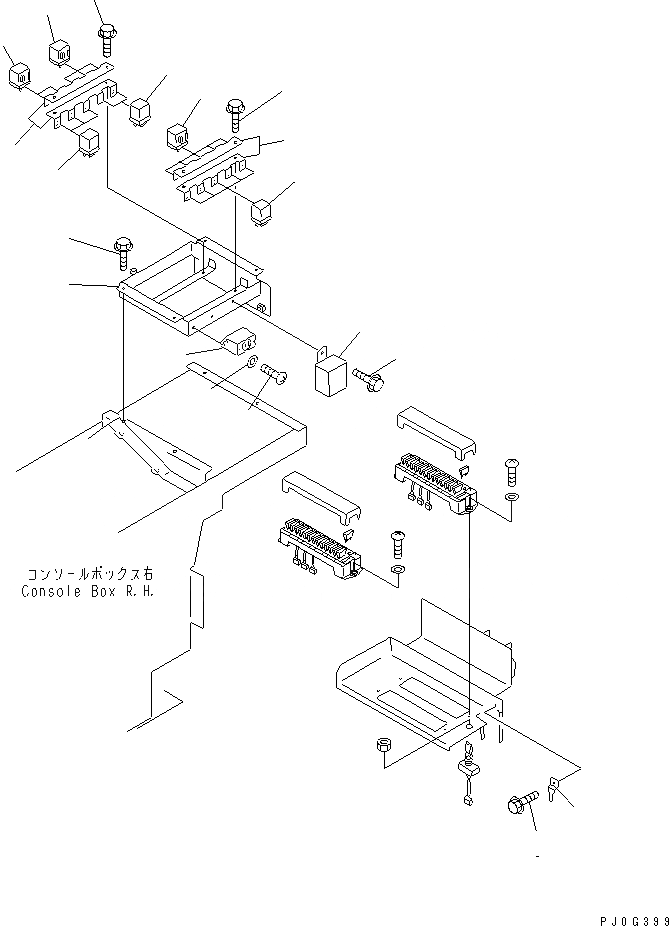 コンソールボックス右
Console Box R.H.

PJ0G399