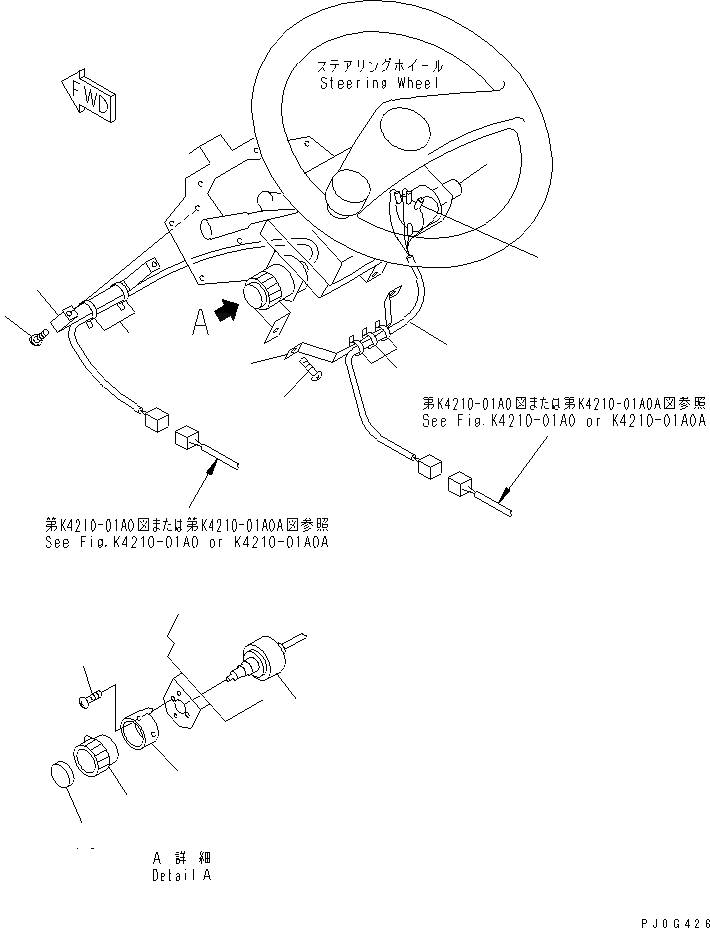 FWD

ステアリングホイール
Steering Wheel

A

第K4210-01A0図または第K4210-01A0A図参照
See Fig.K4210-01A0 or K4210-01A0A

第K4210-01A0図または第K4210-01A0A図参照
See Fig.K4210-01A0 or K4210-01A0A

A 詳細
Detail A

PJ0G426