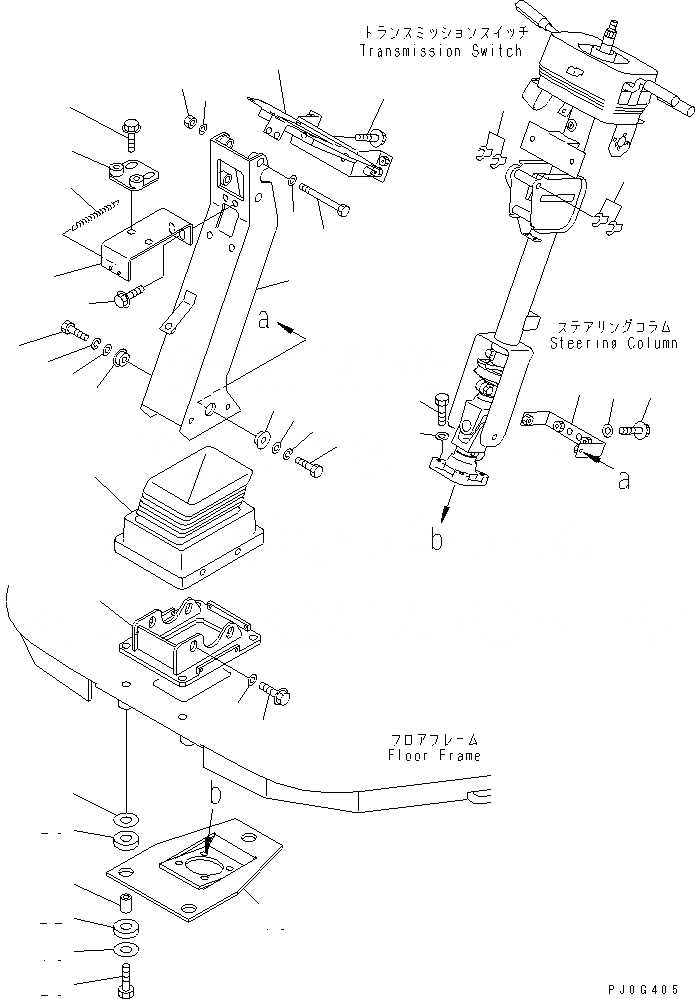 トランスミッションスイッチ
Transmission Switch

a

ステアリングコラム
Steering Column

a

b

フロアフレーム
Floor Frame

b

PJ0G405