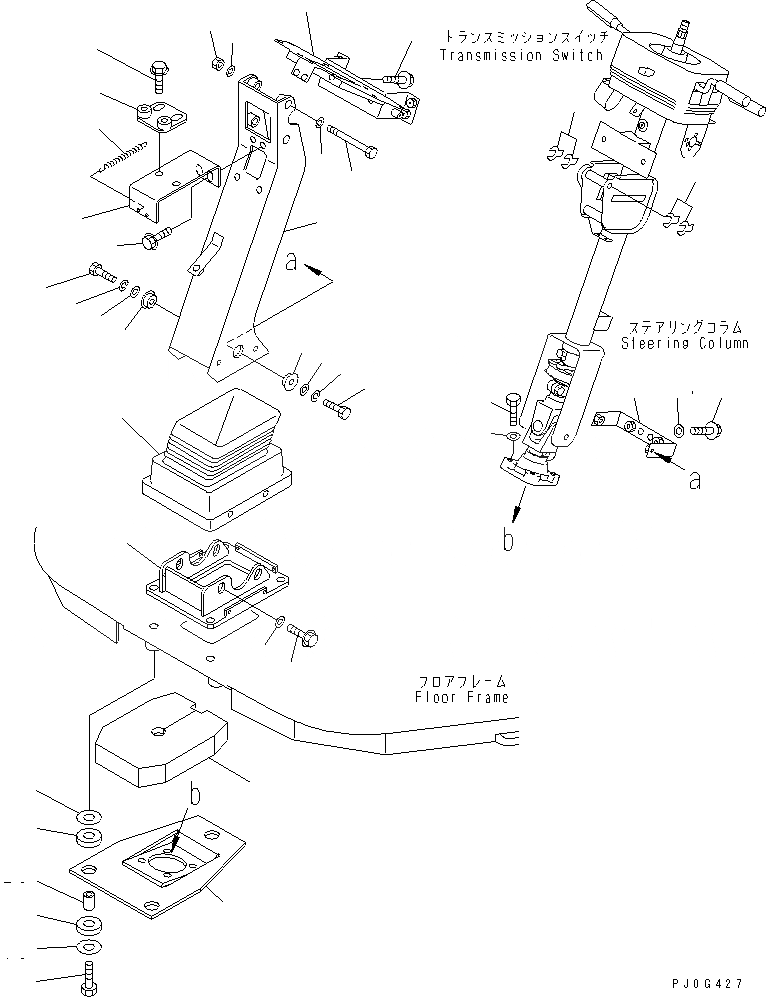 トランスミッションスイッチ
Transmission Switch

a

ステアリングコラム
Steering Column

a

b

フロアフレーム
Floor Frame

b

PJ0G427