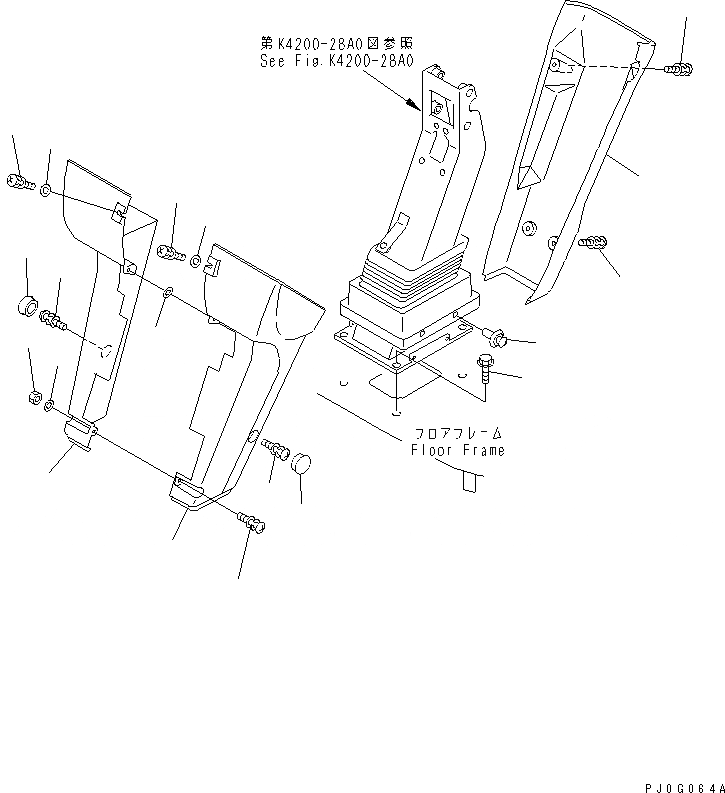 第K4200-28A0図参照
See Fig.K4200-28A0

フロアフレーム
Floor Frame

PJ0G064A