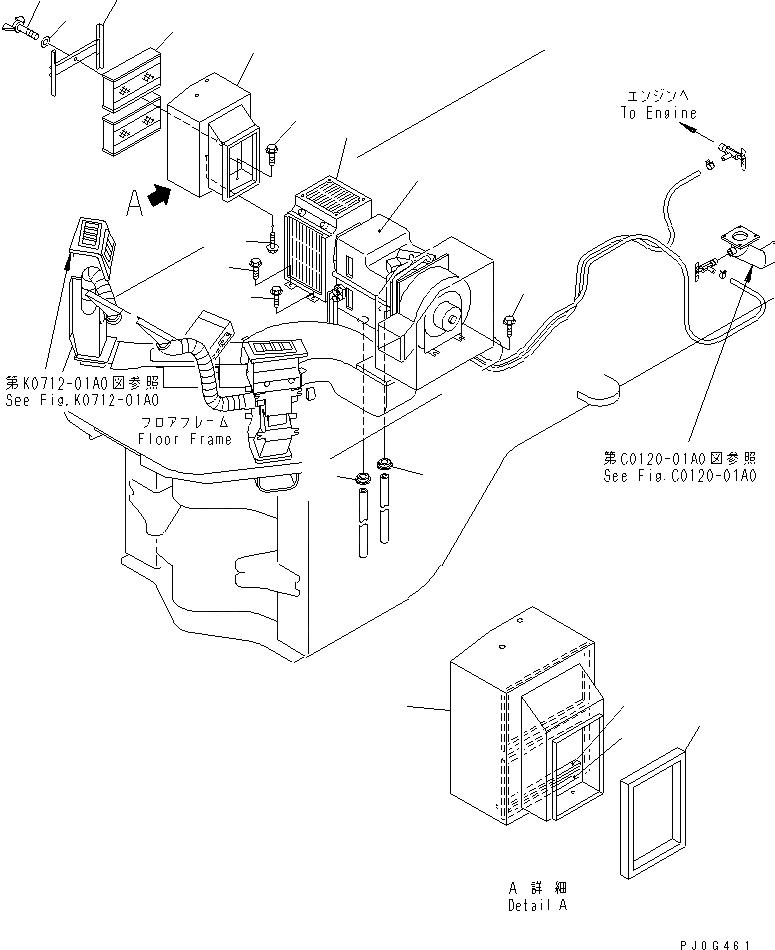 エンジンへ
To Engine

A

第K0712-01A0図参照
See Fig.K0712-01A0

フロアフレーム
Floor Frame

第C0120-01A0図参照
See Fig.C0120-01A0

A 詳細
Detail A

PJ0G461