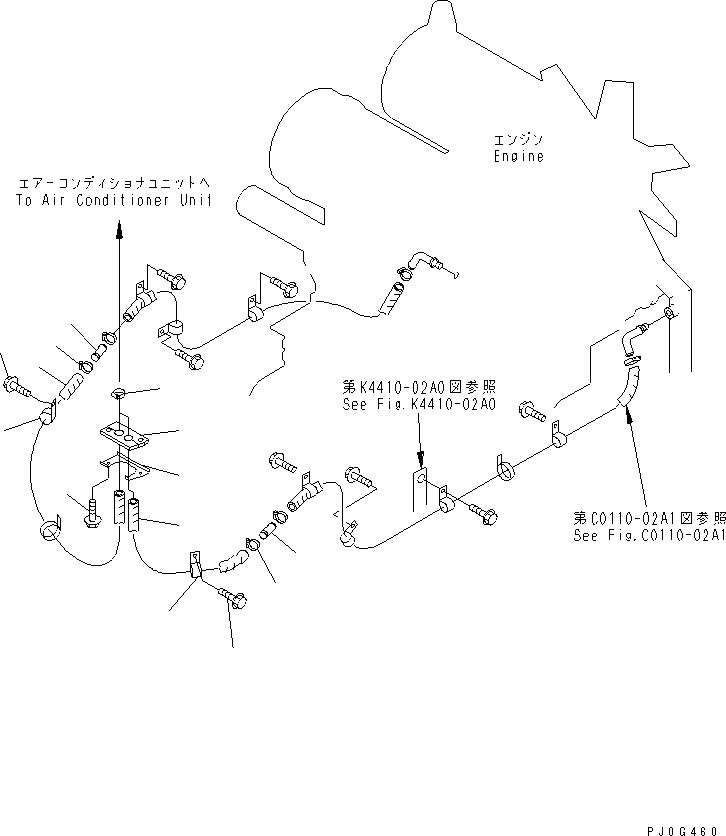 エンジン
Engine

エアーコンディショナユニットへ
To Air Conditioner Unit

第K4410-02A0図参照
See Fig.K4410-02A0

第C0110-02A1図参照
See Fig.C0110-02A1

PJ0G460