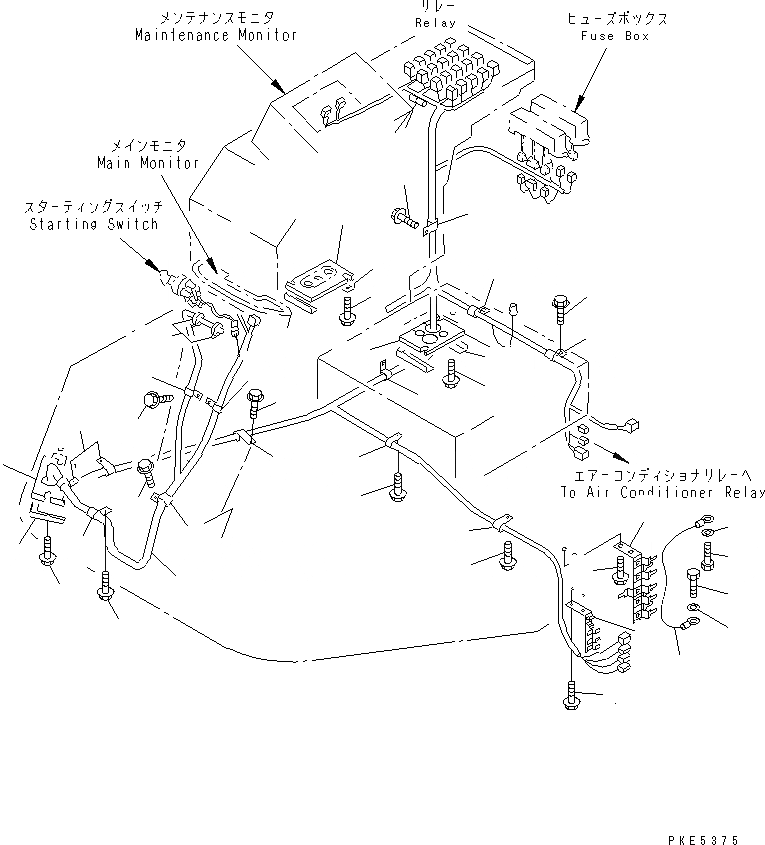 メンテナンスモニタ
Maintenance Monitor

リレー
Relay

ヒューズボックス
Fuse Box

メインモニタ
Main Monitor

スターティングスイッチ
Starting Switch

エアーコンディショナリレーへ
To Air Conditioner Relay

PKE5375