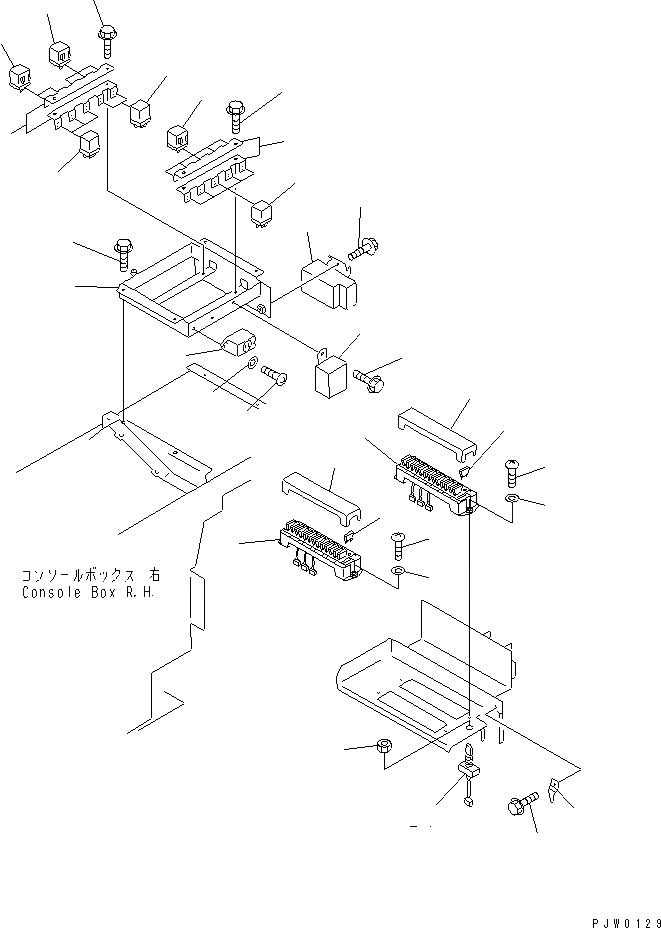 コンソールボックス 右
Console Box R.H.

PJW0129