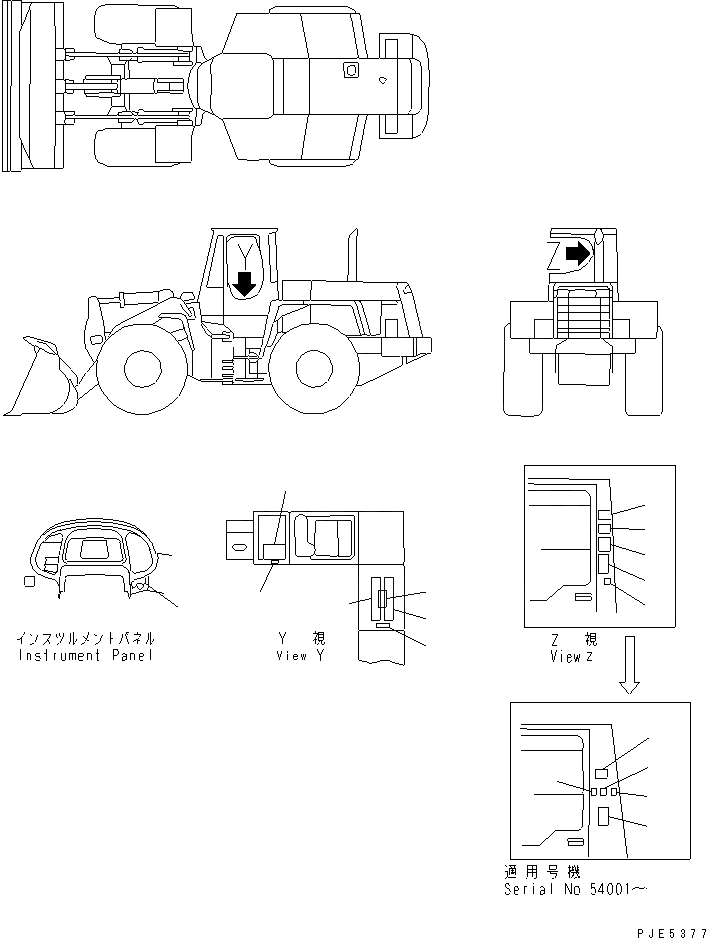 Y

Z

インスツルメントパネル
Instrument Panel

Y 視
View Y

Z 視
View Z

適用号機
Serial No 54001～

PJE5377