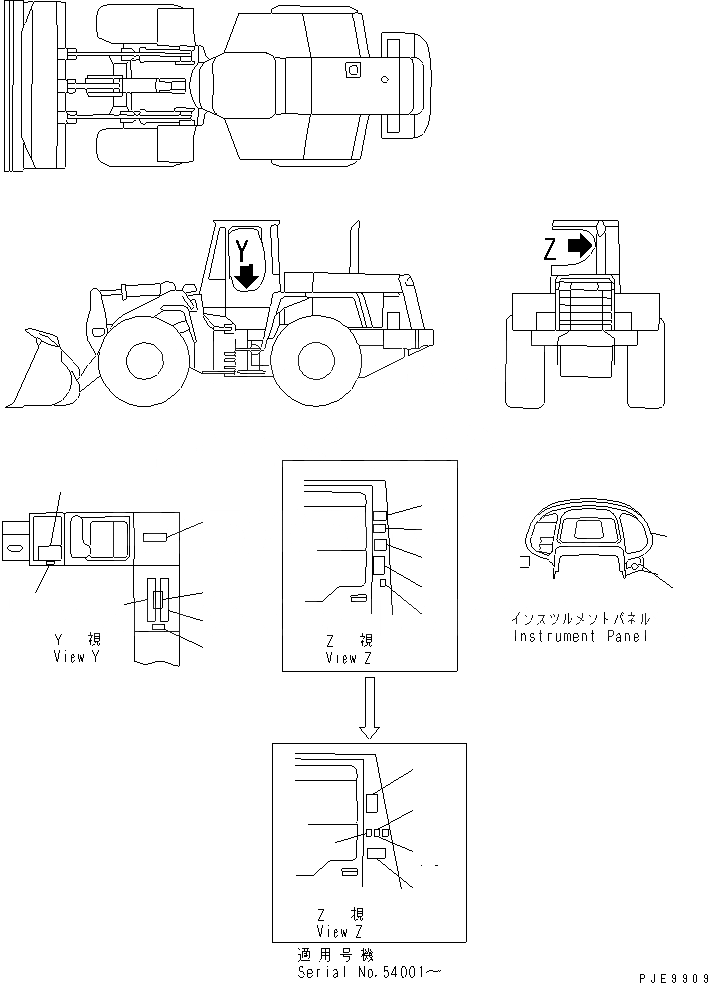 Y

Z

Y 視
View Y

Z 視
View Z

インスツルメントパネル
Instrument Panel

Z 視
View Z

適用号機
Serial No.54001～

PJE9909