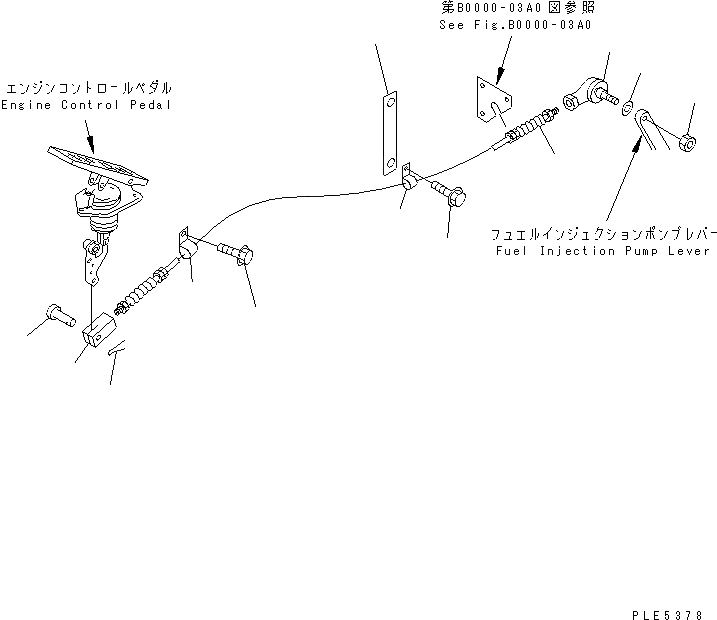 第B0000-03A0 図参照
See Fig.B0000-03A0

エンジンコントロールペダル
Engine Control Pedal

フュエルインジェクションポンプレバー
Fuel Injection Pump Lever

PLE5378