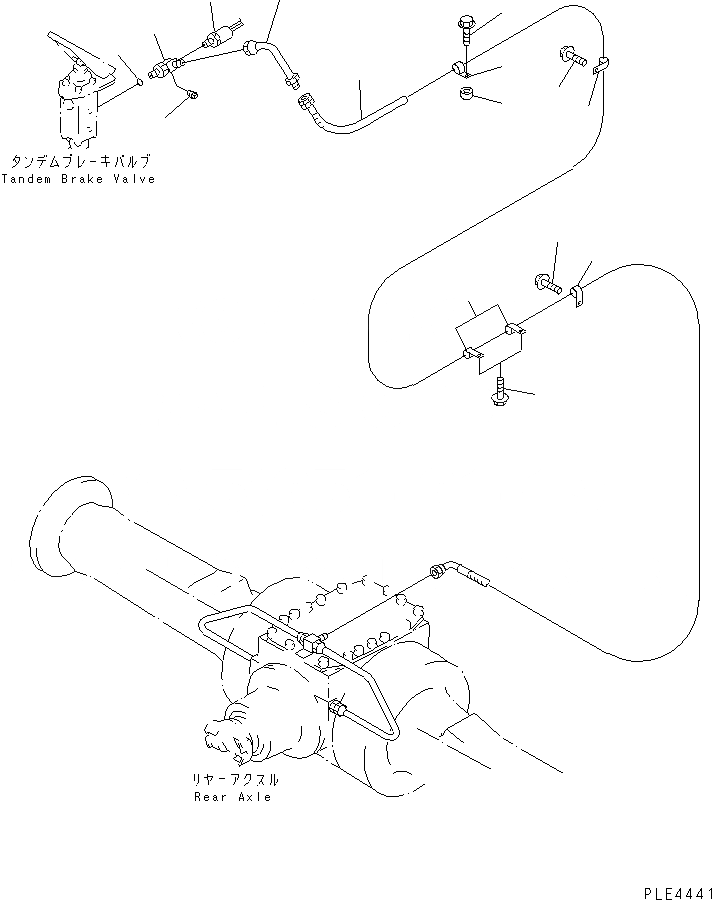 タンデムブレーキバルブ
Tandem Brake Valve

リヤーアクスル
Rear Axle

PLE4441