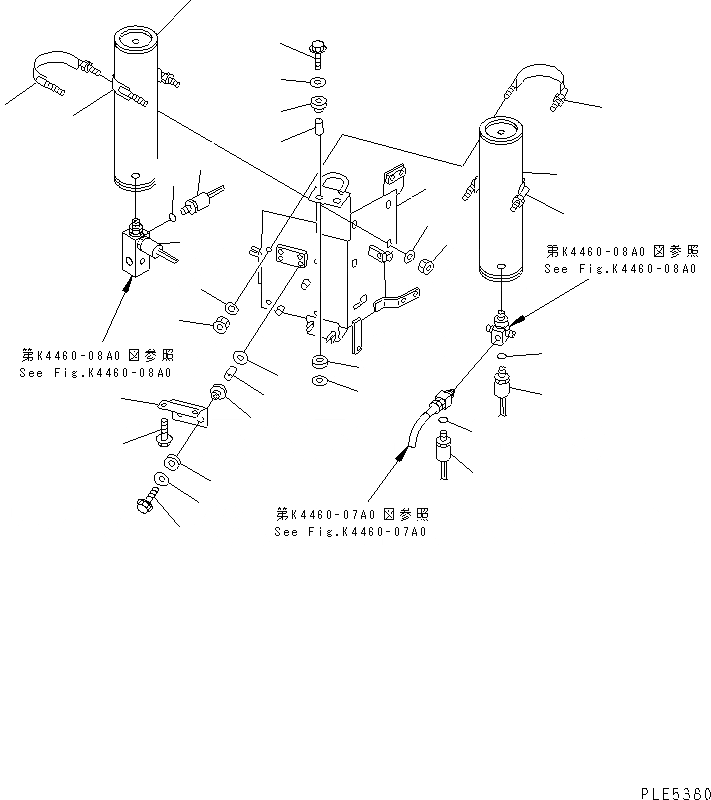 第K4460-08A0 図参照
See Fig.K4460-08A0

第K4460-08A0 図参照
See Fig.K4460-08A0

第K4460-07A0 図参照
See Fig.K4460-07A0

PLE5380