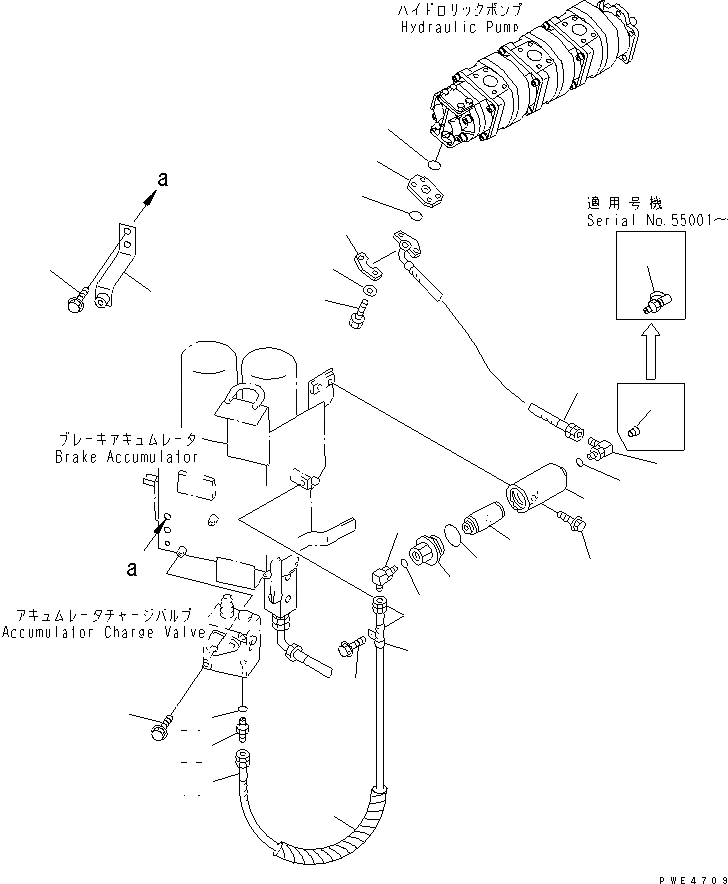 ハイドロリックポンプ
Hydraulic Pump

a

適用号機
Serial No.55001~

ブレーキアキュムレータ
Brake Accumulator

a

アキュムレータチャージバルブ
Accumulator Charge Valve

PWE4709