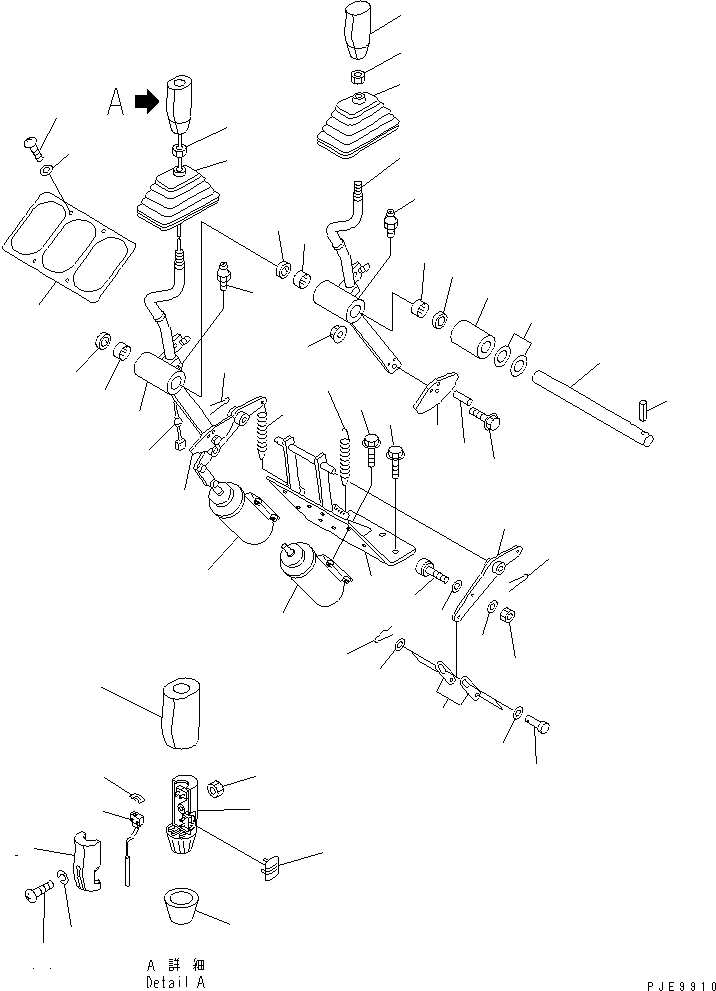 A

A 詳細
Detail A

PJE9910