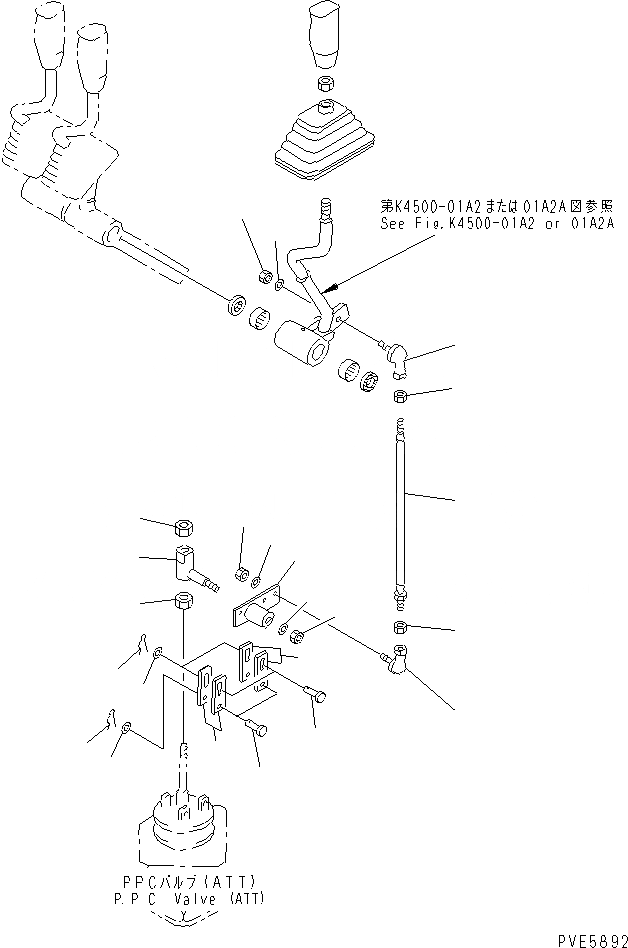 第K4500-01A2または01A2A図参照
See Fig.K4500-01A2 or 01A2A

PPCバルブ(ATT)
P.P.C Valve (ATT)

PVE5892