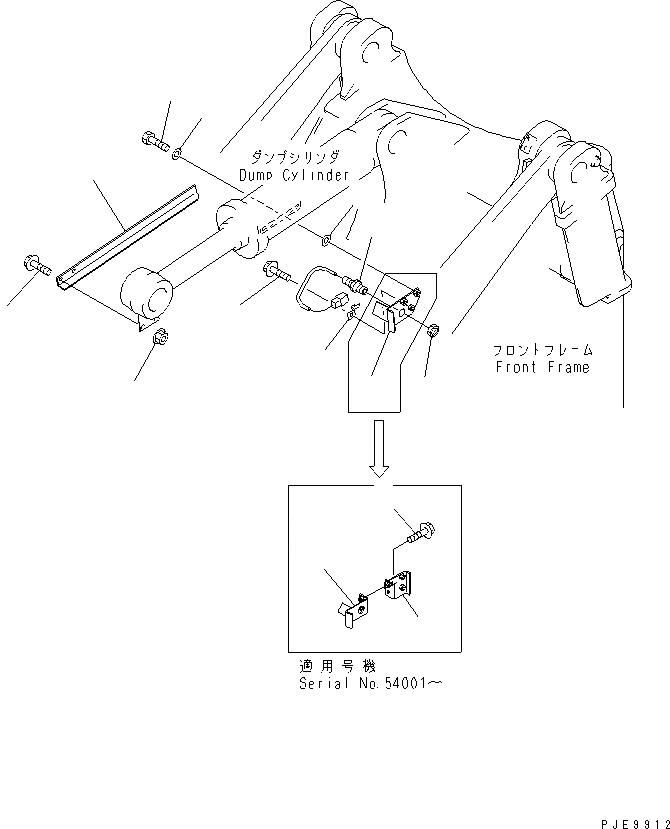 ダンプシリンダ
Dump Cylinder

フロントフレーム
Front Frame

適用号機
Serial No.54001～

PJE9912