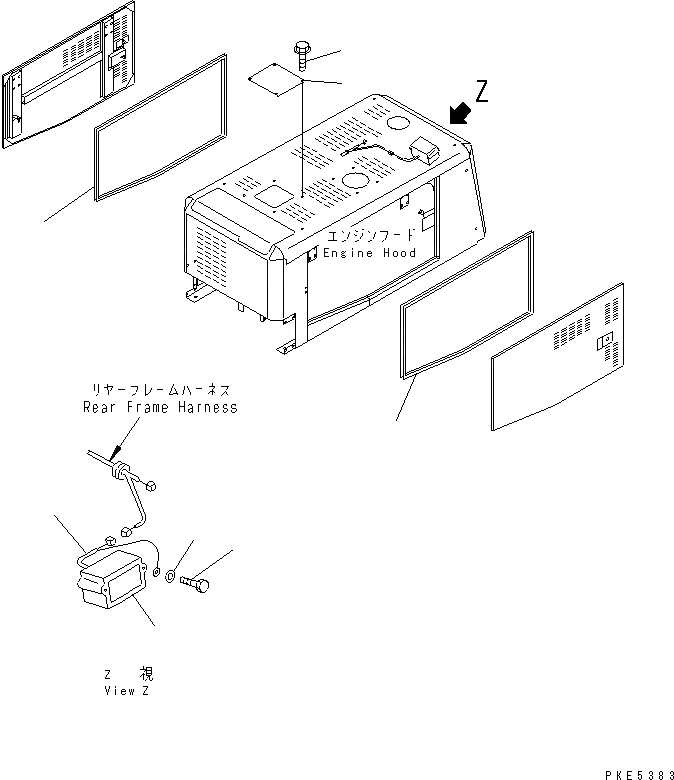 Z

エンジンフード
Engine Hood

リヤーフレームハーネス
Rear Frame Harness

Z 視
View Z

PKE5383