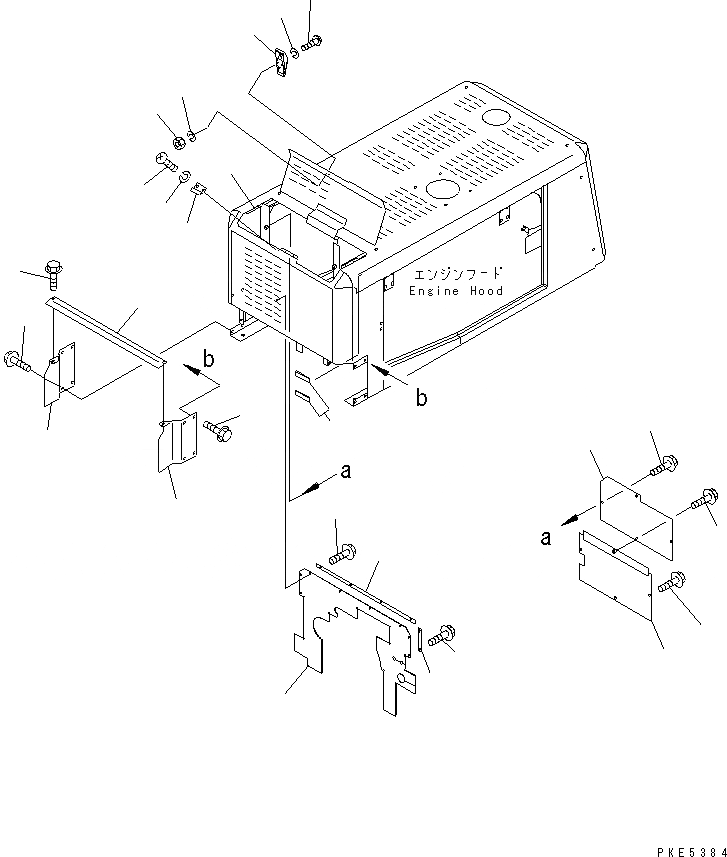 エンジンフード
Engine Hood

b

b

a

a

PKE5384