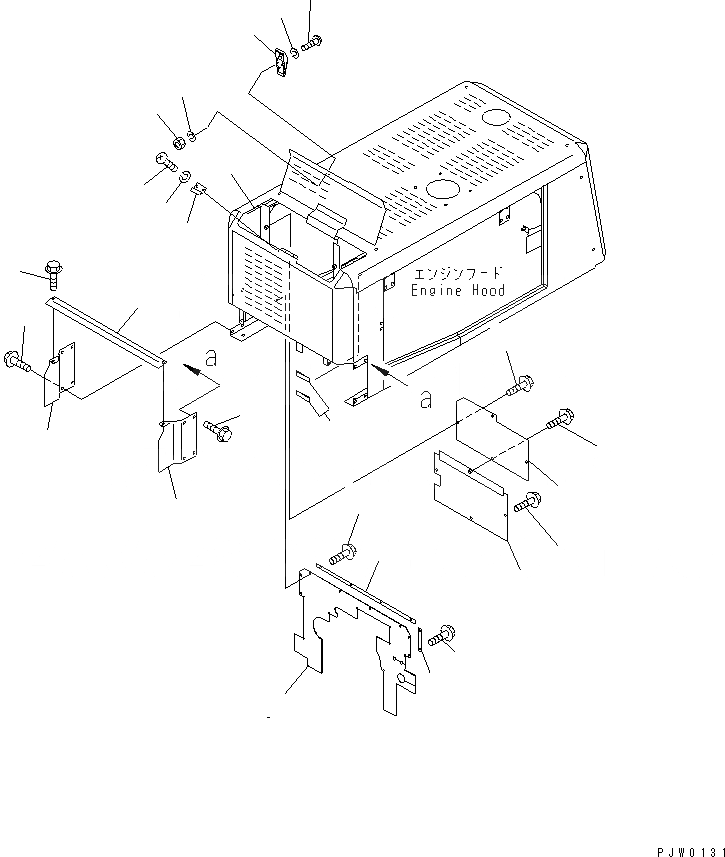 エンジンフード
Engine Hood

a

a

PJW0131