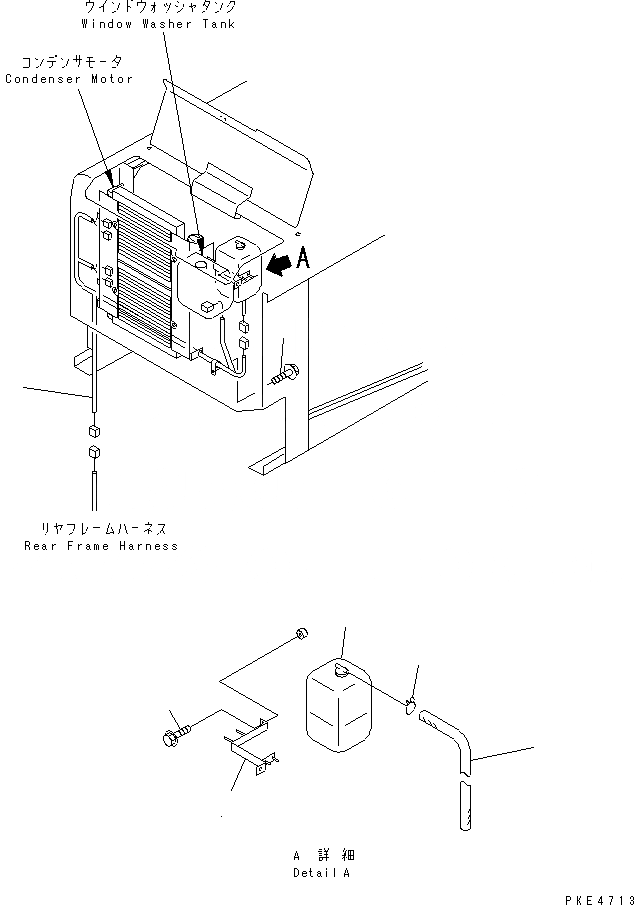 ウインドウォッシャタンク
Window Washer Tank

コンデンサモータ
Condenser Motor

A

リヤフレームハーネス
Rear Frame Harness

A 詳細
Detail A

PKE4713