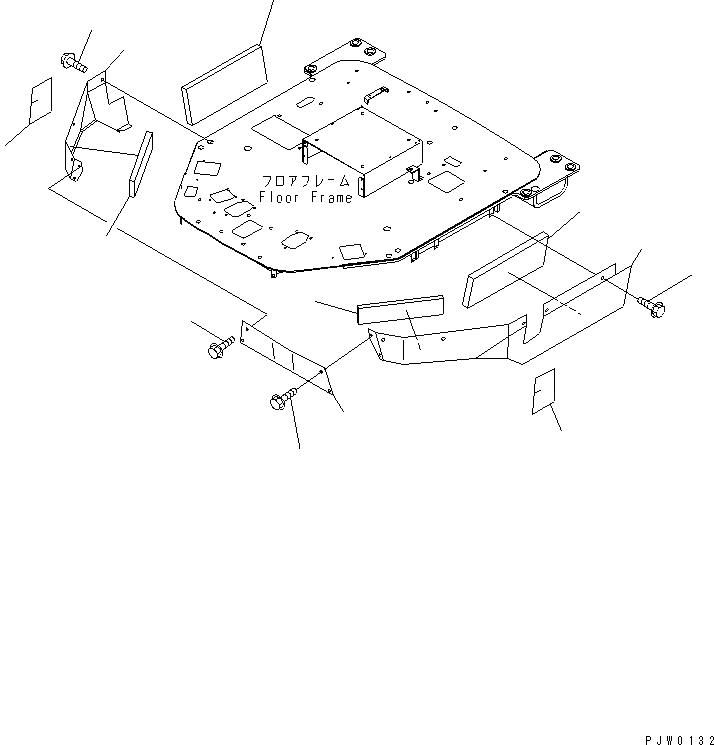 フロアフレーム
Floor Frame

PJW0132