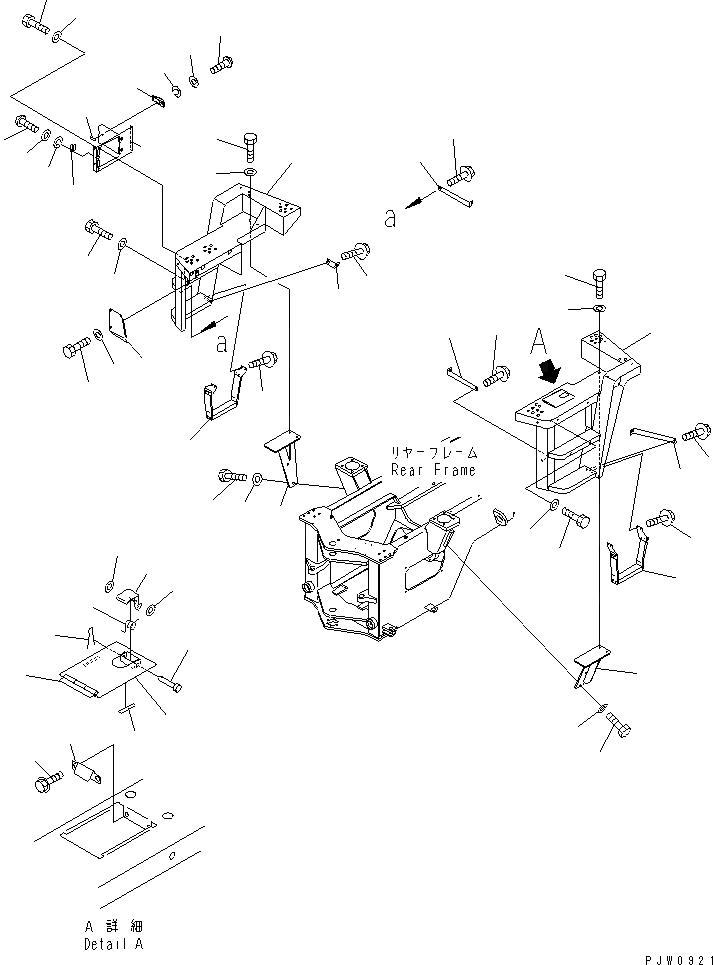 a

a

A

リヤーフレーム
Rear Frame

A 詳細
Detail A

PJW0921