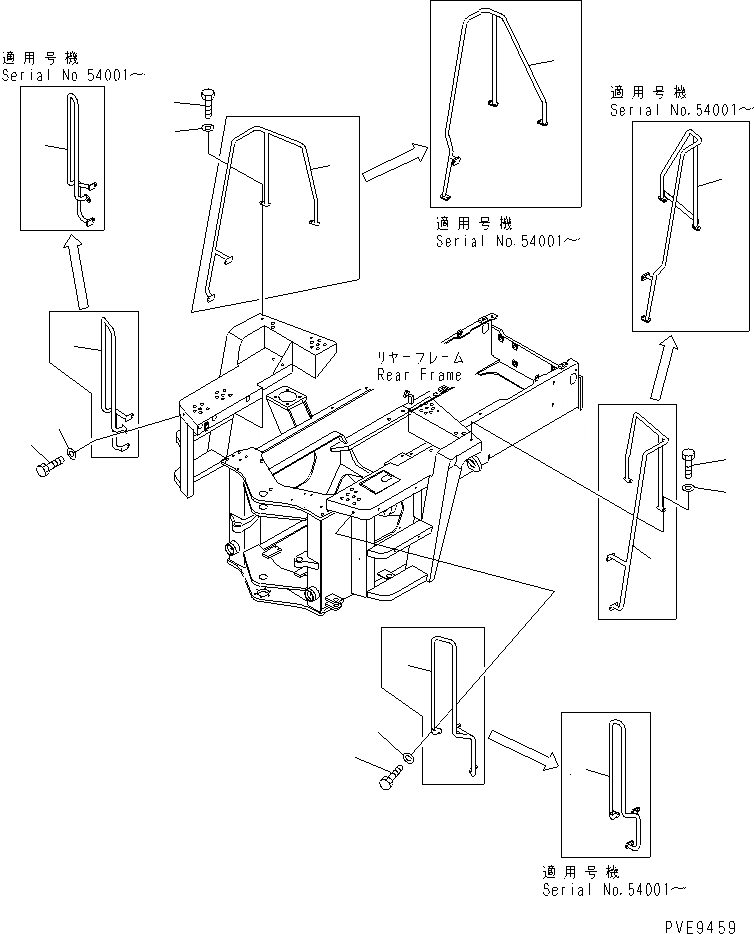 適用号機
Serial No 54001～

適用号機
Serial No.54001～

適用号機
Serial No.54001～

リヤーフレーム
Rear Frame

適用号機
Serial No.54001～

PVE9459